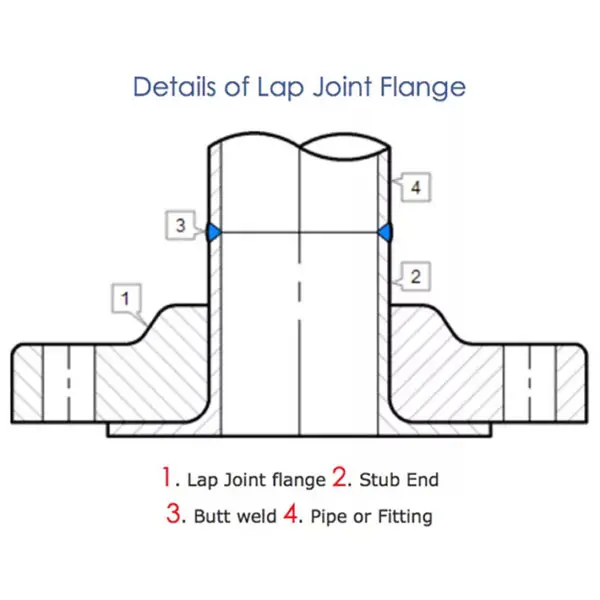 Details of Lap Joint Flange

4

3

2

1

1. Lap Joint flange 2. Stub End
3. Butt weld 4. Pipe or Fitting