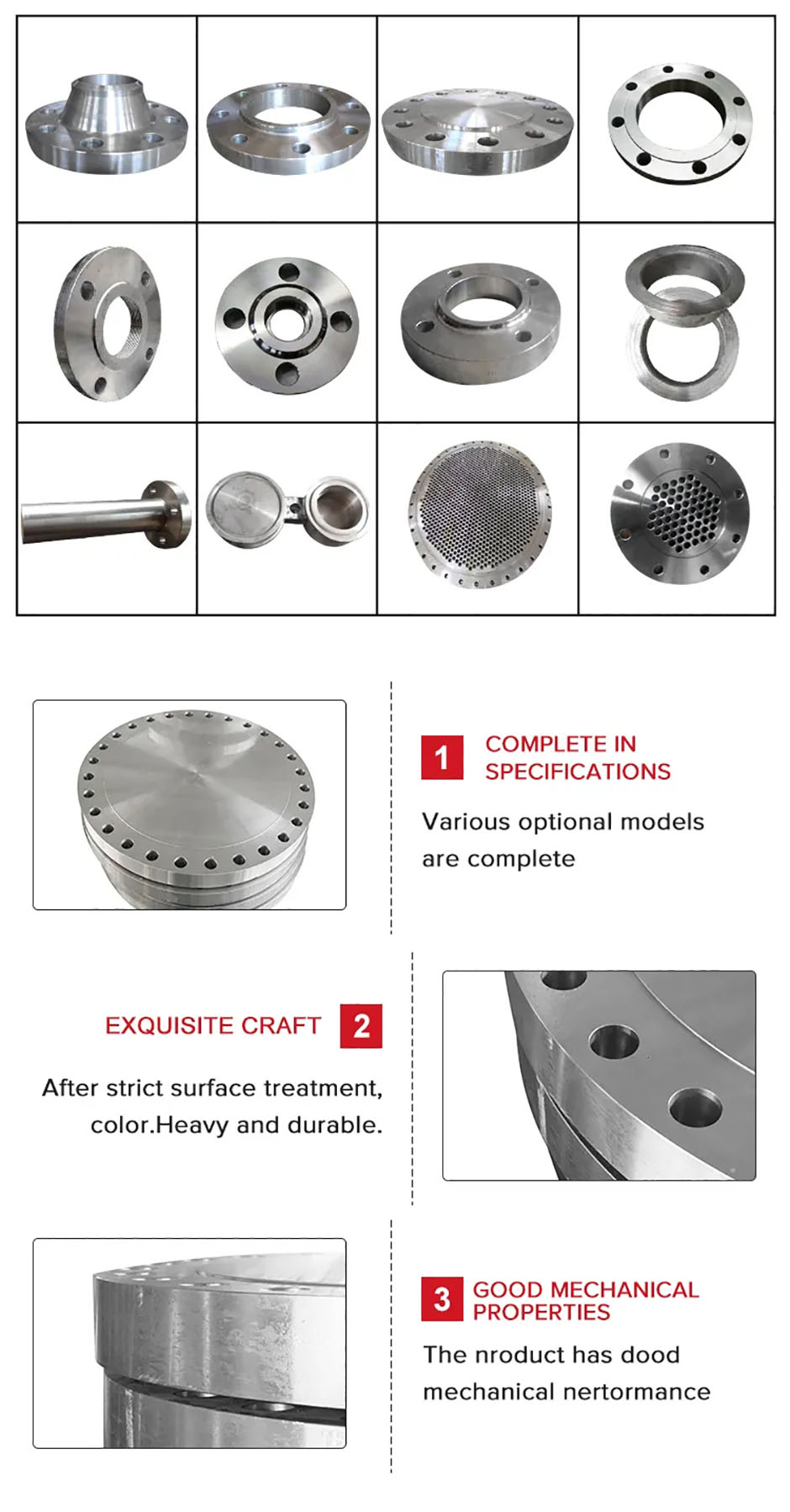 1 COMPLETE IN SPECIFICATIONS

Various optional models are complete

EXQUISITE CRAFT 2

After strict surface treatment, color.Heavy and durable.

3 GOOD MECHANICAL PROPERTIES

The nroduct has dood mechanical nertormance