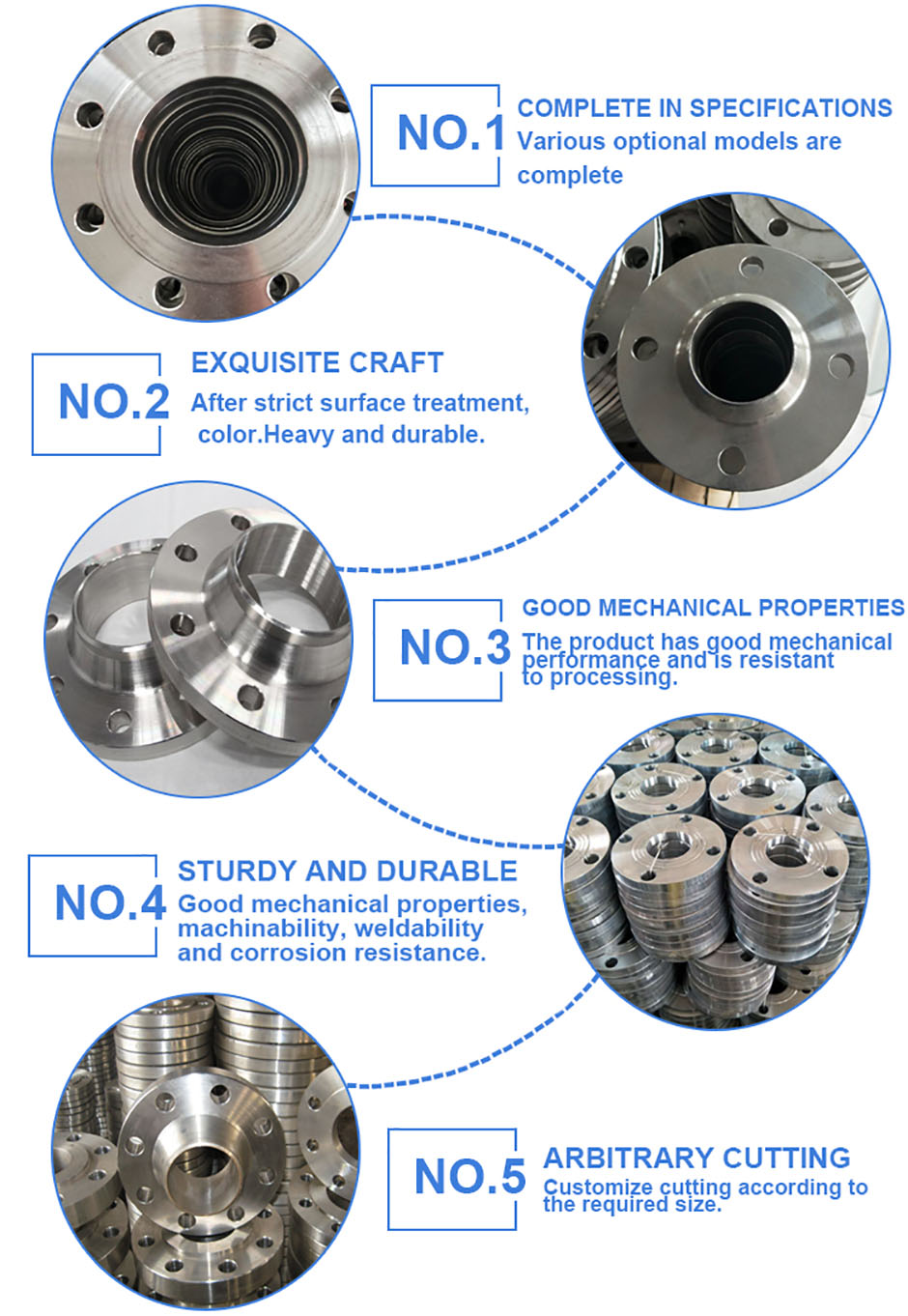 NO.1

COMPLETE IN SPECIFICATIONS
Various optional models are complete

NO.2

EXQUISITE CRAFT
After strict surface treatment, color.Heavy and durable.

NO.3

GOOD MECHANICAL PROPERTIES
The product has good mechanical performance and is resistant to processing.

NO.4

STURDY AND DURABLE
Good mechanical properties, machinability, weldability and corrosion resistance.

NO.5

ARBITRARY CUTTING
Customize cutting according to the required size.